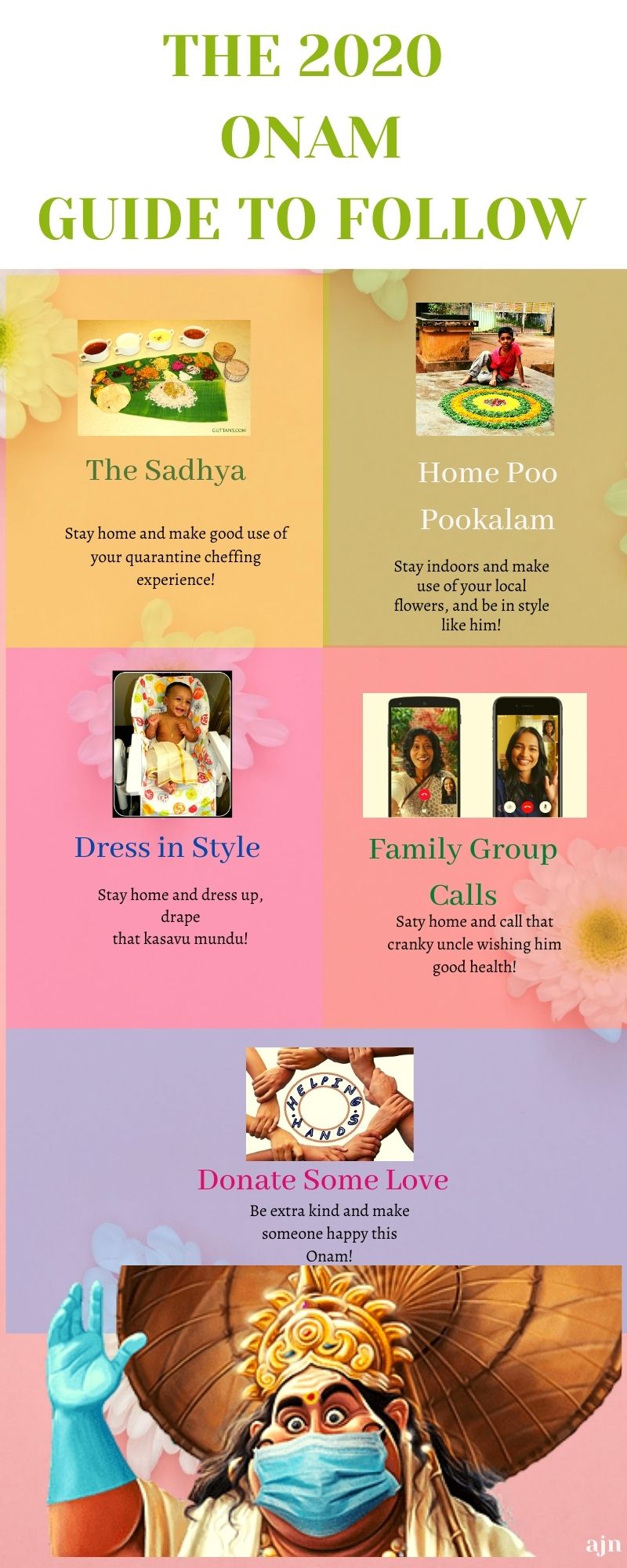 THE 2020
ONAM
GUIDE TO FOLLOW

GUTTANS.COM

The Sadhya

Stay home and make good use of your quarantine cheffing experience!

Home Poo Pookalam

Stay indoors and make use of your local flowers, and be in style like him!

Dress in Style

Stay home and dress up, drape that kasavu mundu!

Family Group Calls

Saty home and call that cranky uncle wishing him good health!

HELPING HANDS

Donate Some Love

Be extra kind and make someone happy this Onam!

ajn